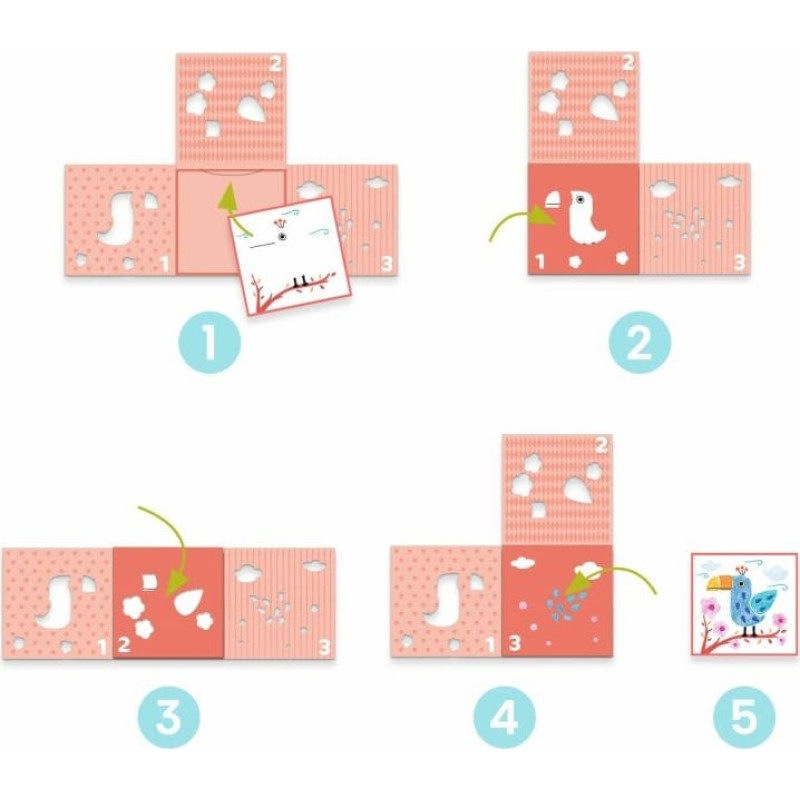 2
1
3

1

2
1
3

2

1
2
3

3

2
1
3

4

5