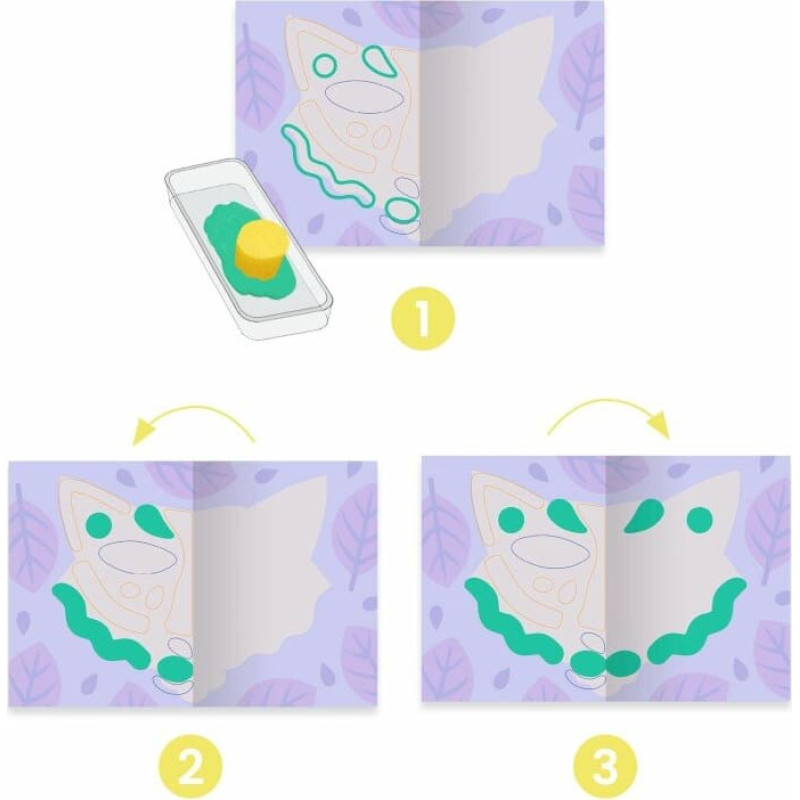 1

2

3