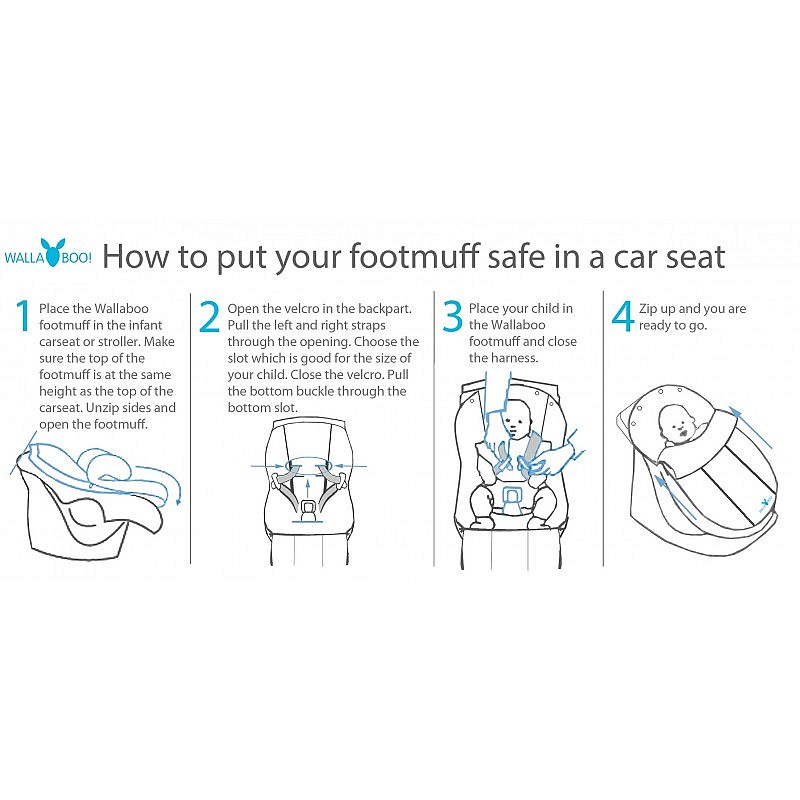 WALLA BOO! How to put your footmuff safe in a car seat

1 Place the Wallaboo footmuff in the infant carseat or stroller. Make sure the top of the footmuff is at the same height as the top of the carseat. Unzip sides and open the footmuff.

2 Open the velcro in the backpart. Pull the left and right straps through the opening. Choose the slot which is good for the size of your child. Close the velcro. Pull the bottom buckle through the bottom slot.

3 Place your child in the Wallaboo footmuff and close the harness.

4 Zip up and you are ready to go.